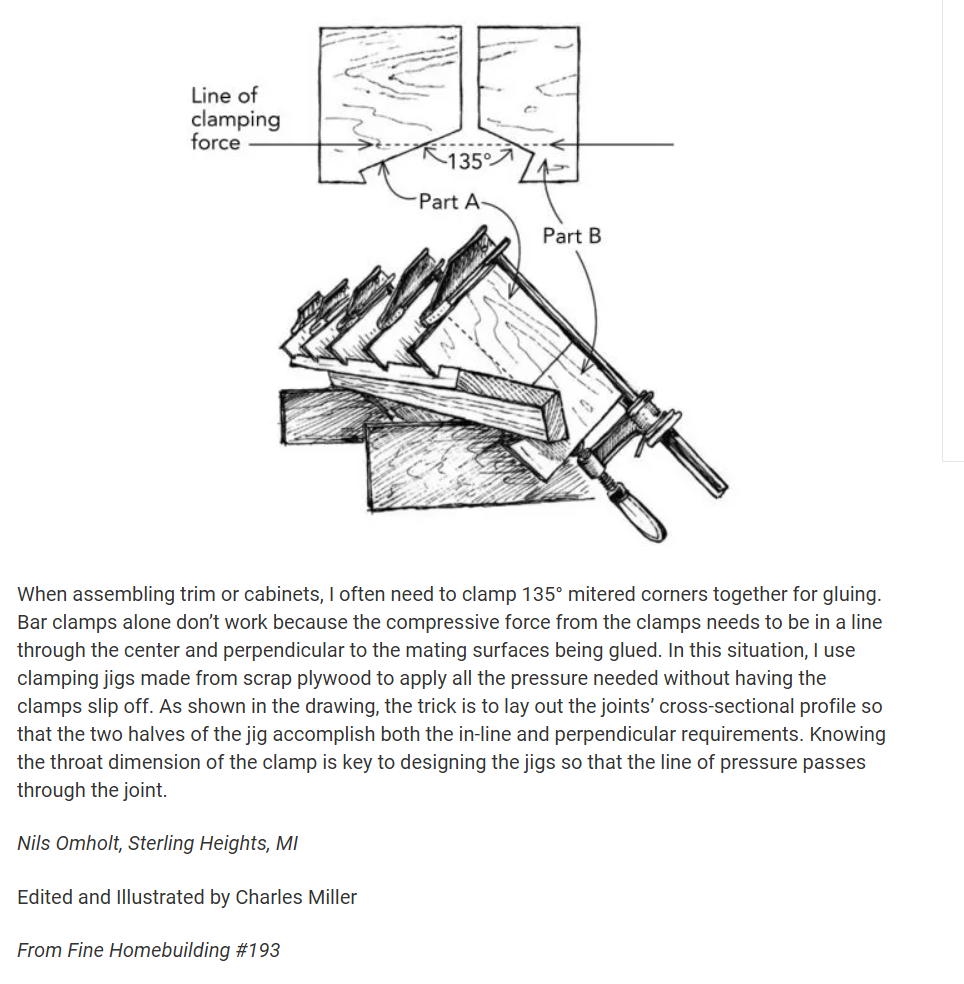 Line of clamping force

135°

Part A

Part B

When assembling trim or cabinets, I often need to clamp 135° mitered corners together for gluing. Bar clamps alone don't work because the compressive force from the clamps needs to be in a line through the center and perpendicular to the mating surfaces being glued. In this situation, I use clamping jigs made from scrap plywood to apply all the pressure needed without having the clamps slip off. As shown in the drawing, the trick is to lay out the joints' cross-sectional profile so that the two halves of the jig accomplish both the in-line and perpendicular requirements. Knowing the throat dimension of the clamp is key to designing the jigs so that the line of pressure passes through the joint.

Nils Omholt, Sterling Heights, MI

Edited and Illustrated by Charles Miller

From Fine Homebuilding #193